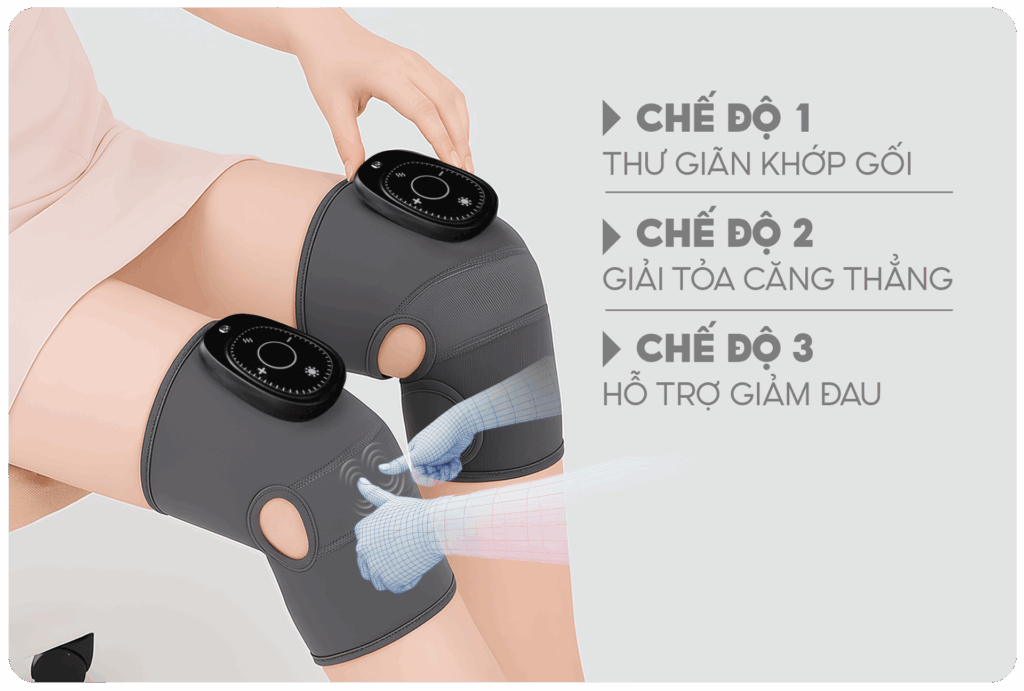 CHẾ ĐỘ 1
THƯ GIÃN KHỚP GỐI

CHẾ ĐỘ 2
GIẢI TỎA CĂNG THẲNG

CHẾ ĐỘ 3
HỖ TRỢ GIẢM ĐAU